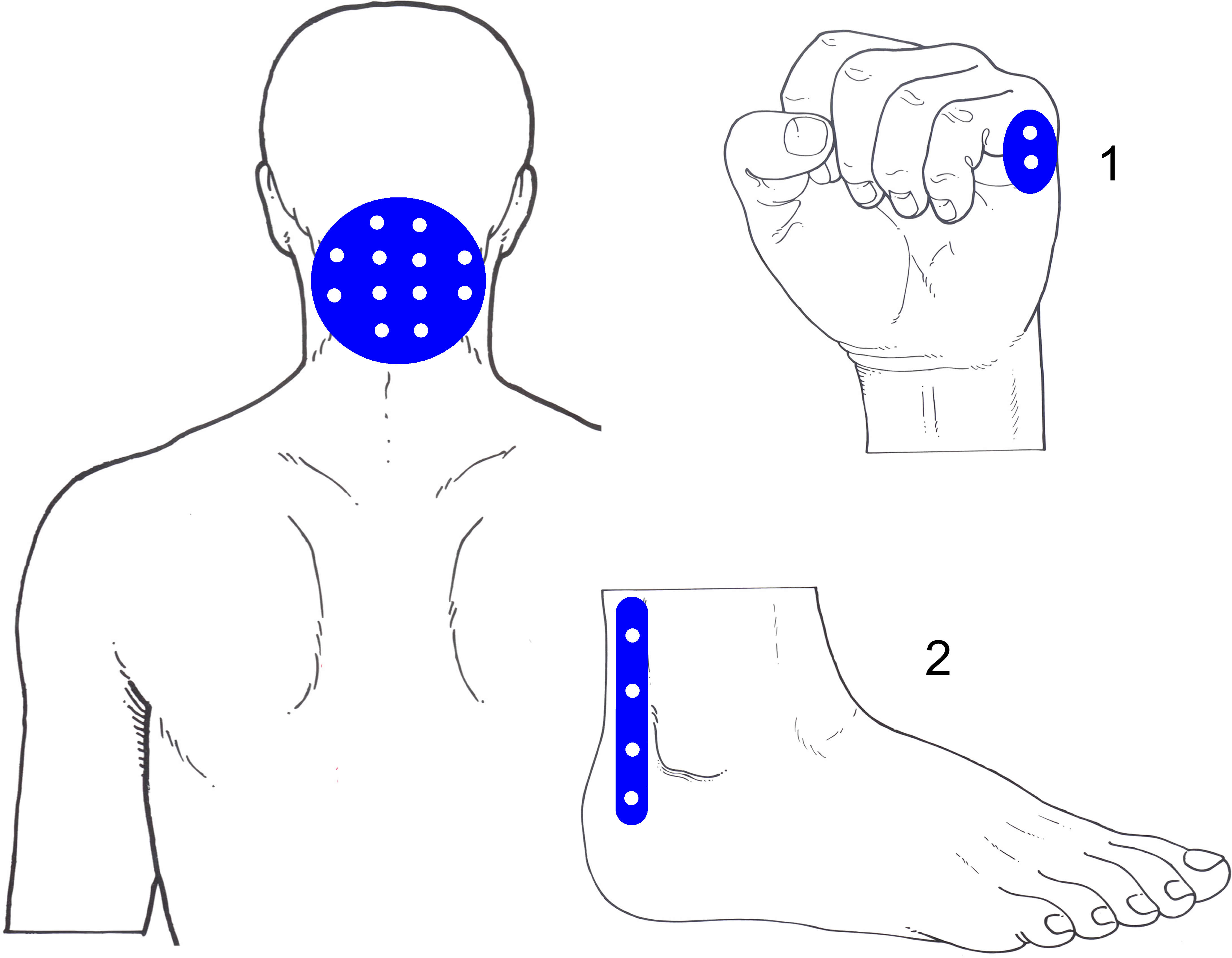 1

2